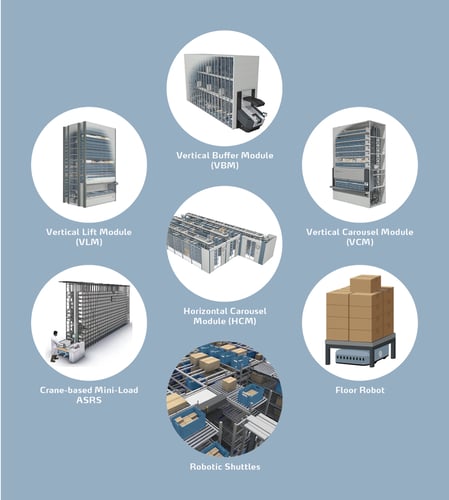 Vertical Buffer Module (VBM)

Vertical Lift Module (VLM)

Vertical Carousel Module (VCM)

Horizontal Carousel Module (HCM)

Crane-based Mini-Load ASRS

Floor Robot

Robotic Shuttles